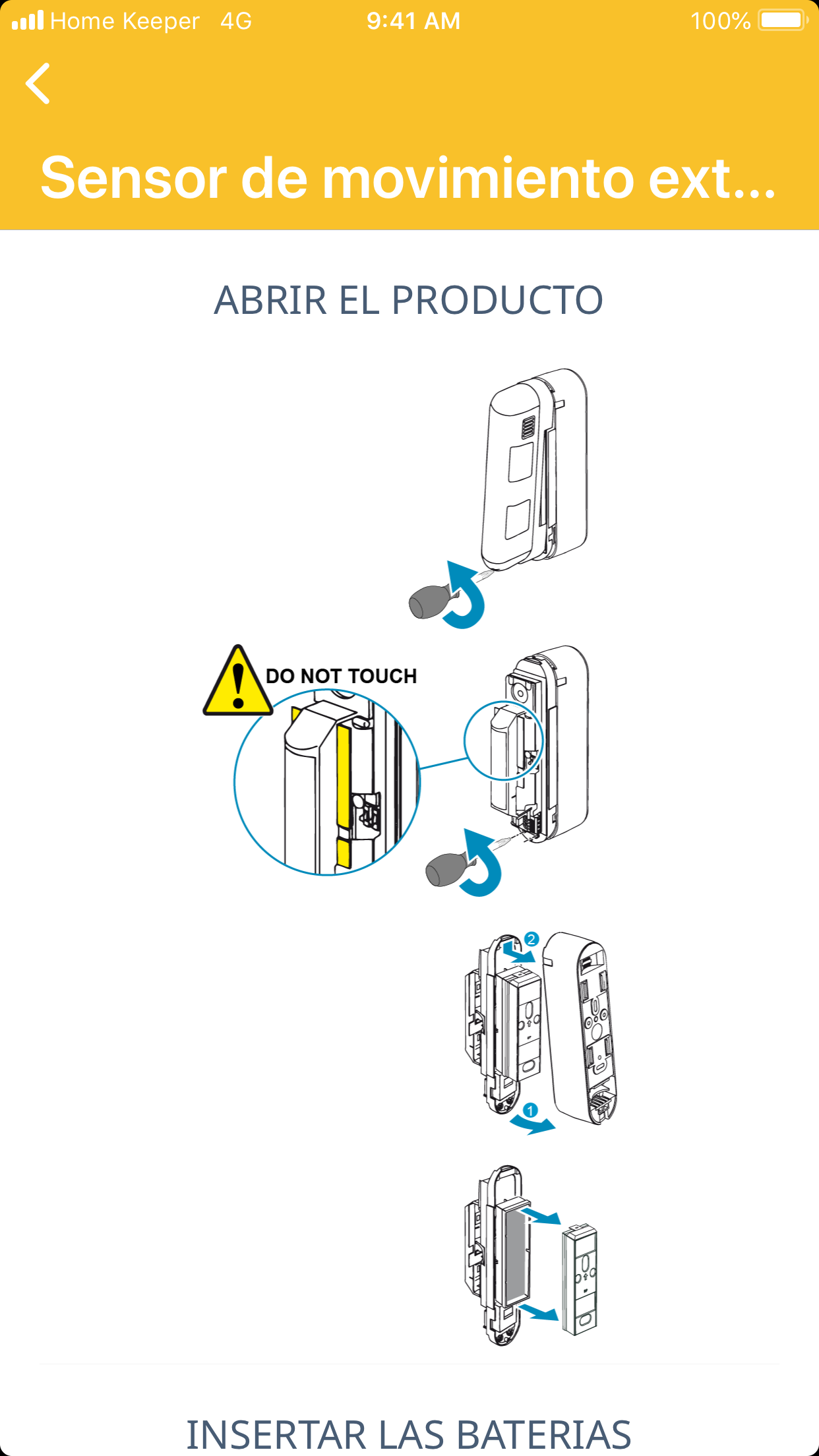 Home Keeper 4G 9:41 AM 100%

Sensor de movimiento ext...

ABRIR EL PRODUCTO

DO NOT TOUCH

2

1

INSERTAR LAS BATERIAS